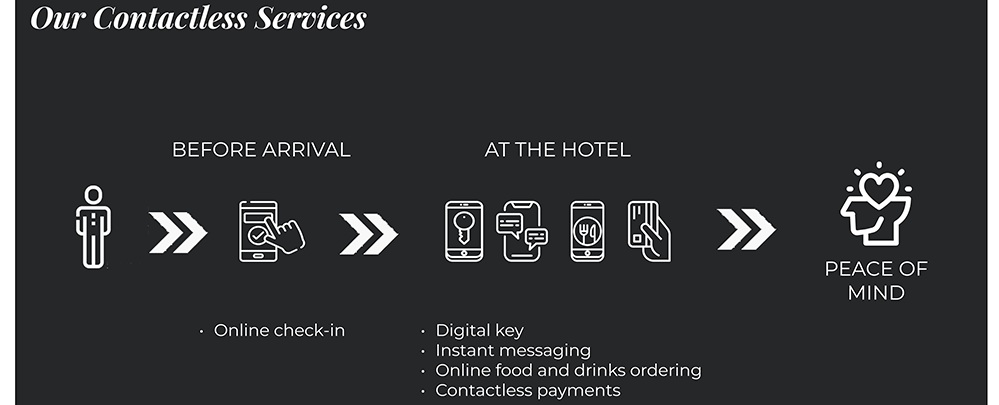 Our Contactless Services

BEFORE ARRIVAL

AT THE HOTEL

PEACE OF MIND

• Online check-in

• Digital key
• Instant messaging
• Online food and drinks ordering
• Contactless payments